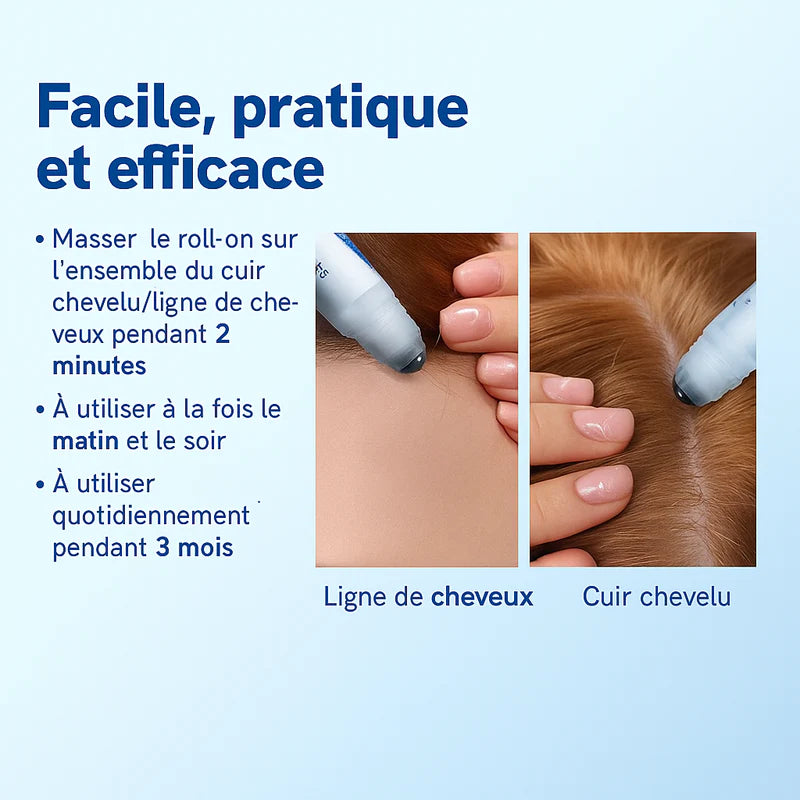 Facile, pratique et efficace

• Masser le roll-on sur l'ensemble du cuir chevelu/ligne de cheveux pendant 2 minutes

• À utiliser à la fois le matin et le soir

• À utiliser quotidiennement pendant 3 mois

Ligne de cheveux

Cuir chevelu